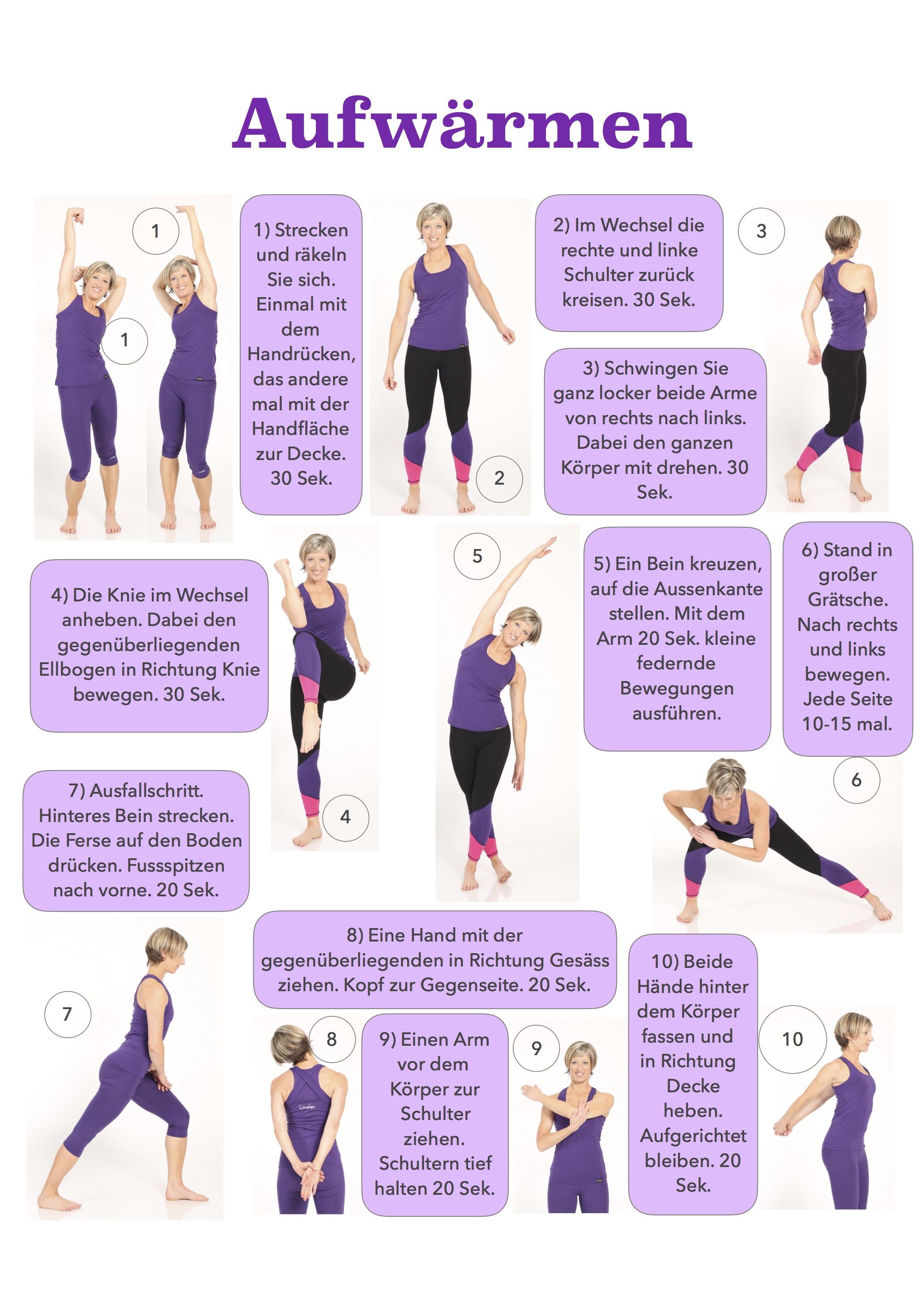 Aufwärmen

1

1

1) Strecken und räkeln Sie sich. Einmal mit dem Handrücken, das andere mal mit der Handfläche zur Decke. 30 Sek.

2

2) Im Wechsel die rechte und linke Schulter zurück kreisen. 30 Sek.

3

3) Schwingen Sie ganz locker beide Arme von rechts nach links. Dabei den ganzen Körper mit drehen. 30 Sek.

4) Die Knie im Wechsel anheben. Dabei den gegenüberliegenden Ellbogen in Richtung Knie bewegen. 30 Sek.

4

5

5) Ein Bein kreuzen, auf die Aussenkante stellen. Mit dem Arm 20 Sek. kleine federnde Bewegungen ausführen.

6) Stand in großer Grätsche. Nach rechts und links bewegen. Jede Seite 10-15 mal.

6

7) Ausfallschritt. Hinteres Bein strecken. Die Ferse auf den Boden drücken. Fussspitzen nach vorne. 20 Sek.

7

8) Eine Hand mit der gegenüberliegenden in Richtung Gesäss ziehen. Kopf zur Gegenseite. 20 Sek.

8

9) Einen Arm vor dem Körper zur Schulter ziehen. Schultern tief halten 20 Sek.

9

10) Beide Hände hinter dem Körper fassen und in Richtung Decke heben. Aufgerichtet bleiben. 20 Sek.

10