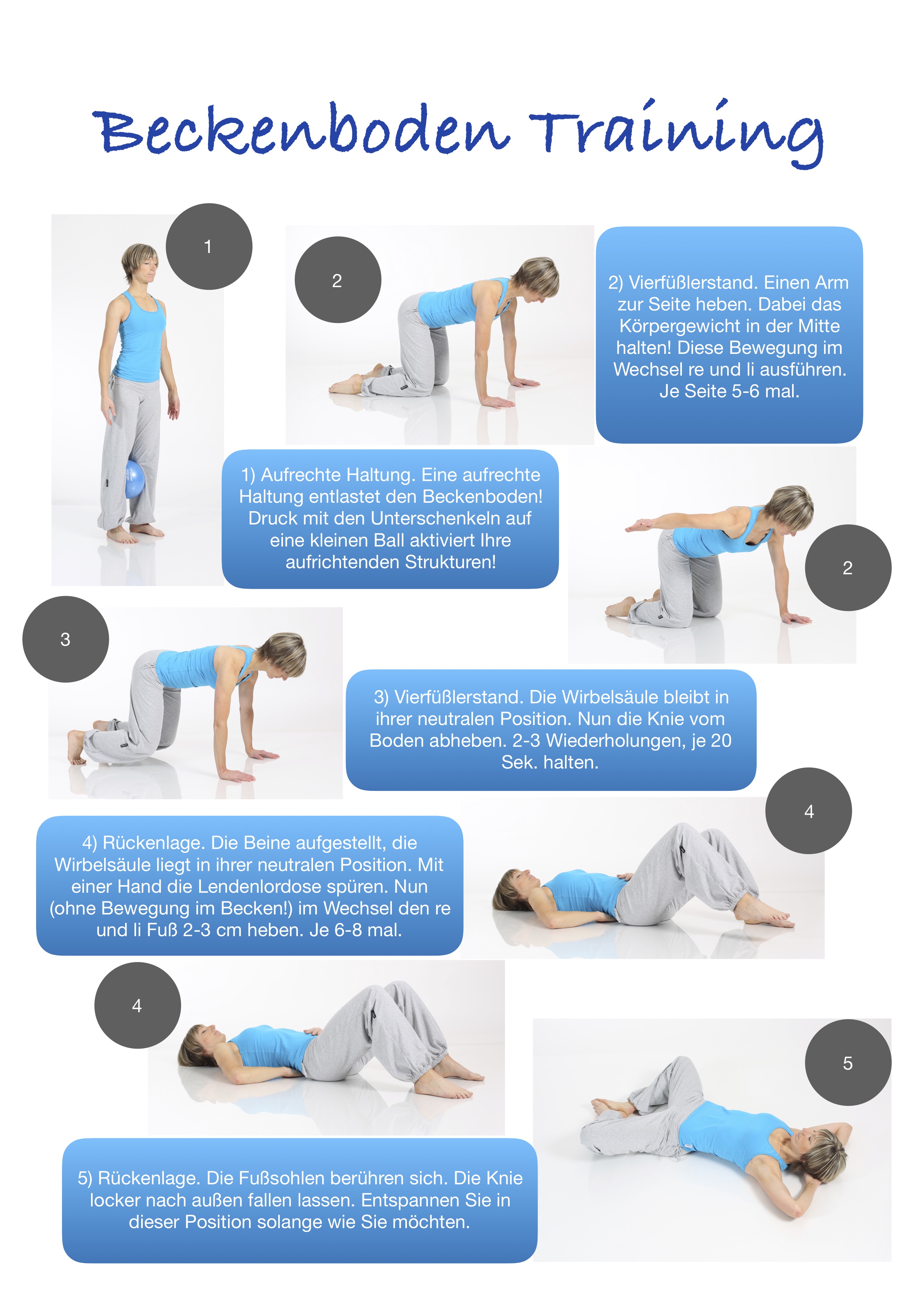 Beckenboden Training

1

2

2) Vierfüßlerstand. Einen Arm zur Seite heben. Dabei das Körpergewicht in der Mitte halten! Diese Bewegung im Wechsel re und li ausführen. Je Seite 5-6 mal.

1) Aufrechte Haltung. Eine aufrechte Haltung entlastet den Beckenboden! Druck mit den Unterschenkeln auf eine kleinen Ball aktiviert Ihre aufrichtenden Strukturen!

2

3

3) Vierfüßlerstand. Die Wirbelsäule bleibt in ihrer neutralen Position. Nun die Knie vom Boden abheben. 2-3 Wiederholungen, je 20 Sek. halten.

4

4) Rückenlage. Die Beine aufgestellt, die Wirbelsäule liegt in ihrer neutralen Position. Mit einer Hand die Lendenlordose spüren. Nun (ohne Bewegung im Becken!) im Wechsel den re und li Fuß 2-3 cm heben. Je 6-8 mal.

4

5

5) Rückenlage. Die Fußsohlen berühren sich. Die Knie locker nach außen fallen lassen. Entspannen Sie in dieser Position solange wie Sie möchten.