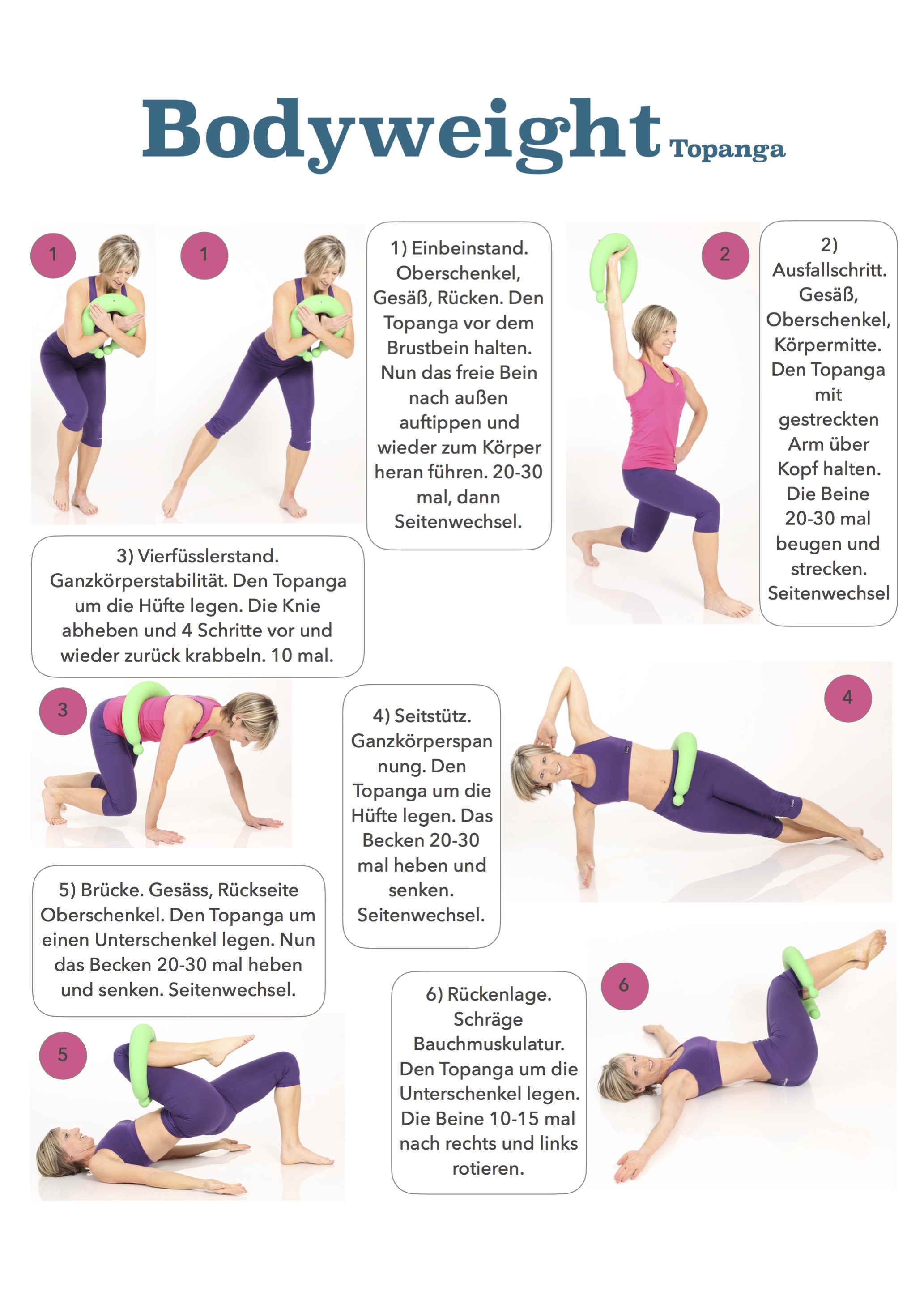 Bodyweight Topanga

1

1

1) Einbeinstand. Oberschenkel, Gesäß, Rücken. Den Topanga vor dem Brustbein halten. Nun das freie Bein nach außen auftippen und wieder zum Körper heran führen. 20-30 mal, dann Seitenwechsel.

2

2) Ausfallschritt. Gesäß, Oberschenkel, Körpermitte. Den Topanga mit gestreckten Arm über Kopf halten. Die Beine 20-30 mal beugen und strecken. Seitenwechsel

3) Vierfüsslerstand. Ganzkörperstabilität. Den Topanga um die Hüfte legen. Die Knie abheben und 4 Schritte vor und wieder zurück krabbeln. 10 mal.

3

4) Seitstütz. Ganzkörperspannung. Den Topanga um die Hüfte legen. Das Becken 20-30 mal heben und senken. Seitenwechsel.

4

5) Brücke. Gesäss, Rückseite Oberschenkel. Den Topanga um einen Unterschenkel legen. Nun das Becken 20-30 mal heben und senken. Seitenwechsel.

5

6) Rückenlage. Schräge Bauchmuskulatur. Den Topanga um die Unterschenkel legen. Die Beine 10-15 mal nach rechts und links rotieren.

6