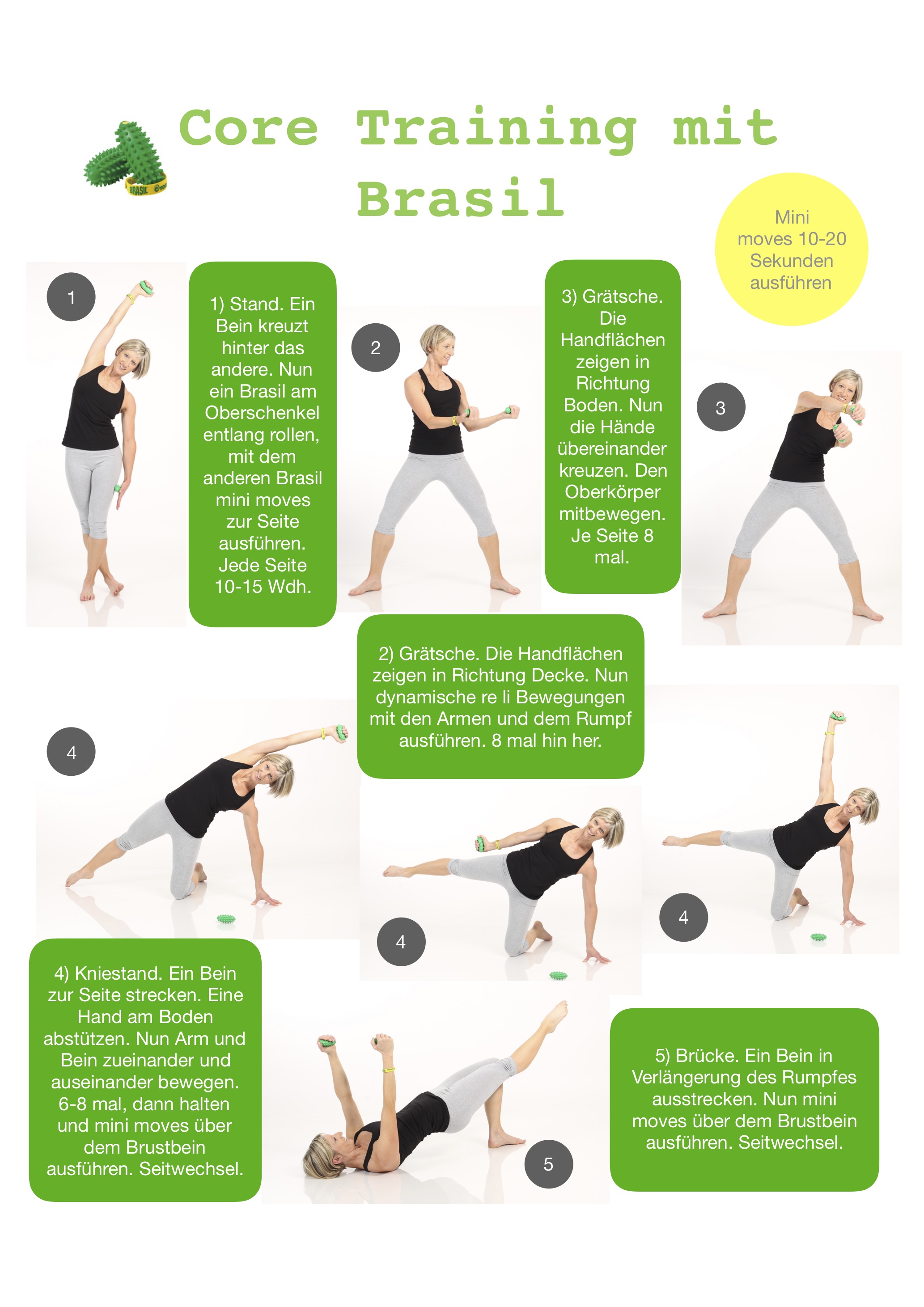 BRASIL

Core Training mit Brasil

Mini moves 10-20 Sekunden ausführen

1

1) Stand. Ein Bein kreuzt hinter das andere. Nun ein Brasil am Oberschenkel entlang rollen, mit dem anderen Brasil mini moves zur Seite ausführen. Jede Seite 10-15 Wdh.

2

3) Grätsche. Die Handflächen zeigen in Richtung Boden. Nun die Hände übereinander kreuzen. Den Oberkörper mitbewegen. Je Seite 8 mal.

3

2) Grätsche. Die Handflächen zeigen in Richtung Decke. Nun dynamische re li Bewegungen mit den Armen und dem Rumpf ausführen. 8 mal hin her.

4

4

4

4) Kniestand. Ein Bein zur Seite strecken. Eine Hand am Boden abstützen. Nun Arm und Bein zueinander und auseinander bewegen. 6-8 mal, dann halten und mini moves über dem Brustbein ausführen. Seitwechsel.

5

5) Brücke. Ein Bein in Verlängerung des Rumpfes ausstrecken. Nun mini moves über dem Brustbein ausführen. Seitwechsel.