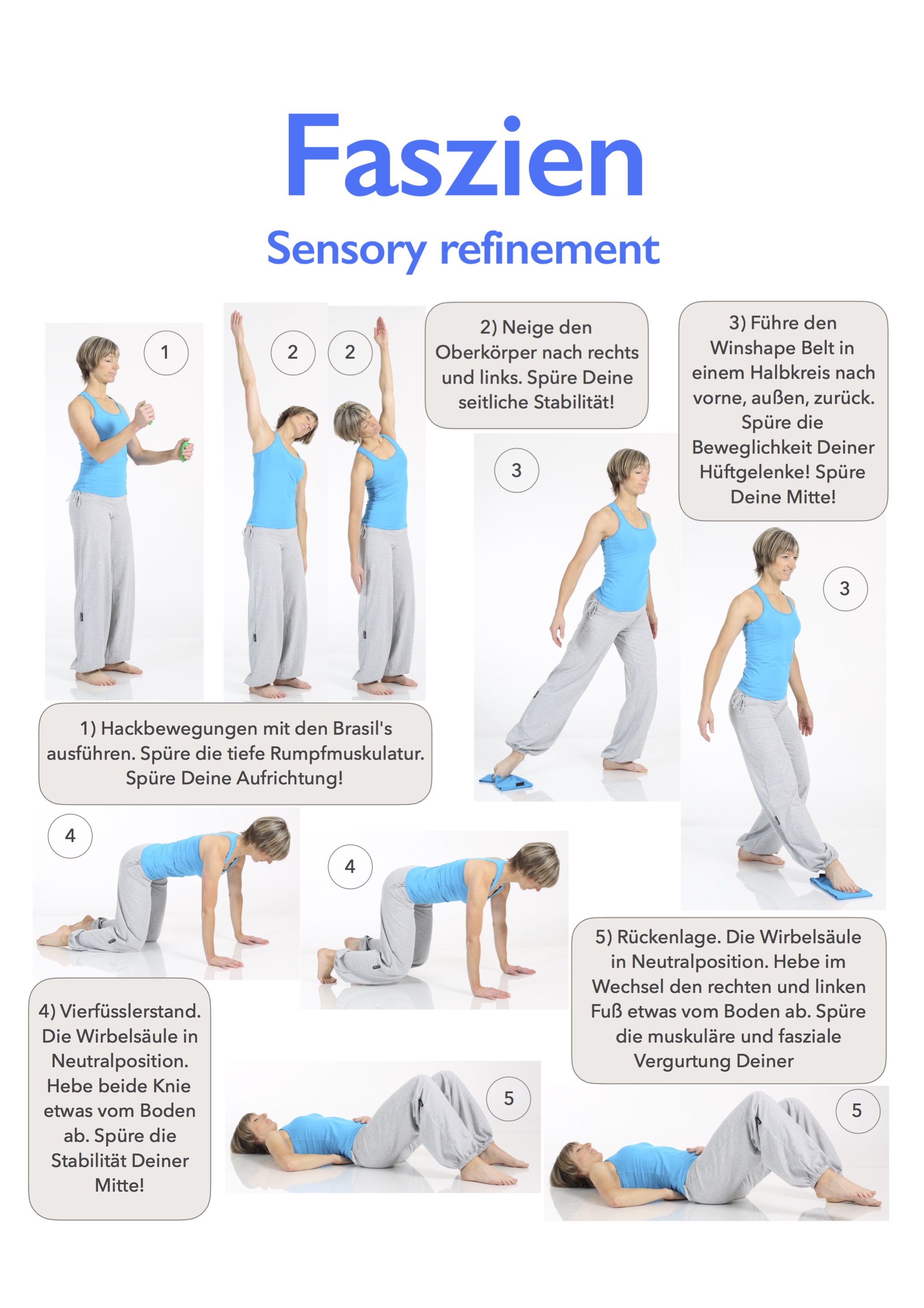 Faszien

Sensory refinement

1

2

2

2) Neige den Oberkörper nach rechts und links. Spüre Deine seitliche Stabilität!

3) Führe den Winshape Belt in einem Halbkreis nach vorne, außen, zurück. Spüre die Beweglichkeit Deiner Hüftgelenke! Spüre Deine Mitte!

3

3

1) Hackbewegungen mit den Brasil's ausführen. Spüre die tiefe Rumpfmuskulatur. Spüre Deine Aufrichtung!

4

4

5) Rückenlage. Die Wirbelsäule in Neutralposition. Hebe im Wechsel den rechten und linken Fuß etwas vom Boden ab. Spüre die muskuläre und fasziale Vergurtung Deiner

4) Vierfüsslerstand. Die Wirbelsäule in Neutralposition. Hebe beide Knie etwas vom Boden ab. Spüre die Stabilität Deiner Mitte!

5

5