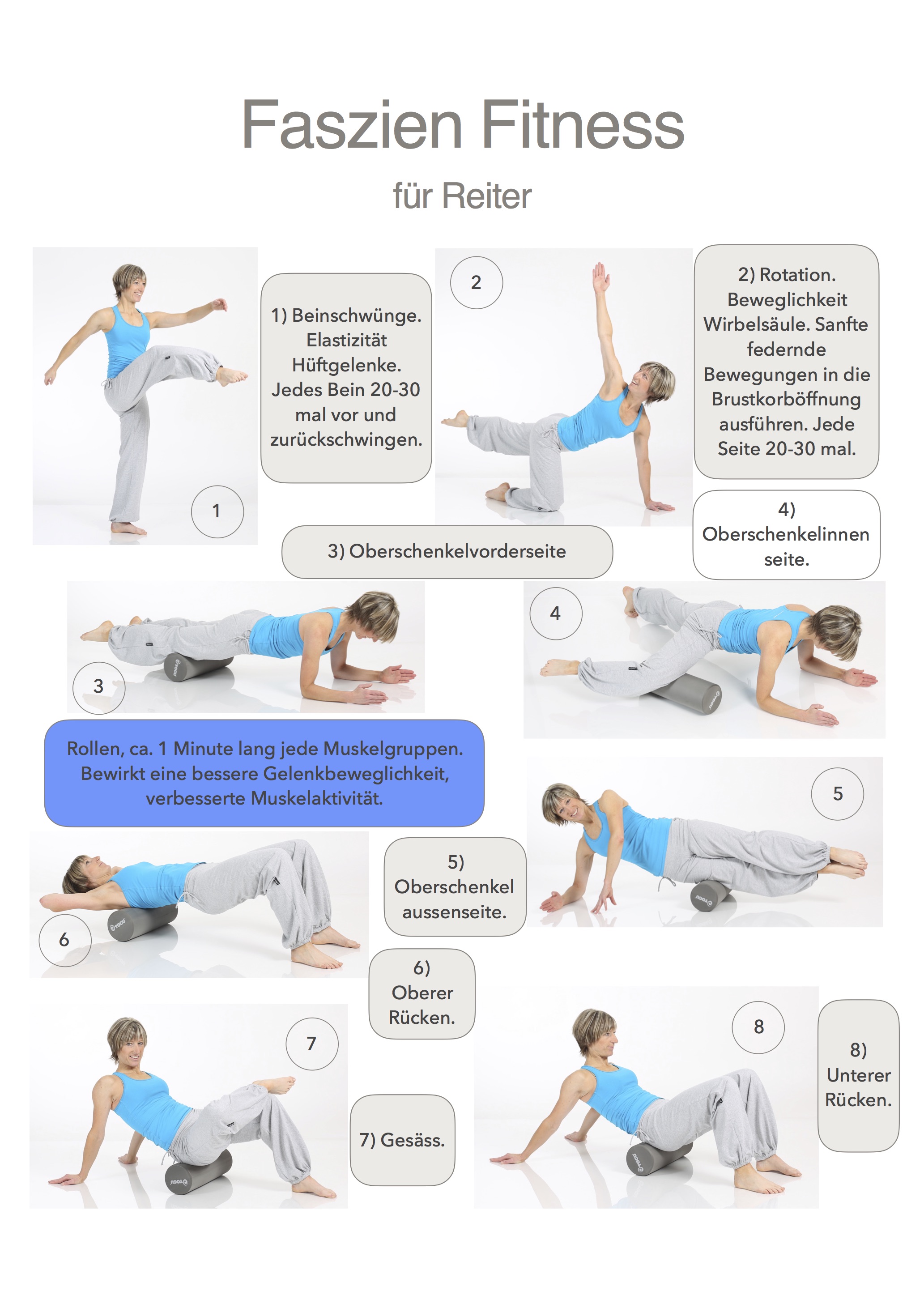 Faszien Fitness

für Reiter

1) Beinschwünge. Elastizität Hüftgelenke. Jedes Bein 20-30 mal vor und zurückschwingen.

1

2

2) Rotation. Beweglichkeit Wirbelsäule. Sanfte federnde Bewegungen in die Brustkorböffnung ausführen. Jede Seite 20-30 mal.

3) Oberschenkelvorderseite

4) Oberschenkelinnen seite.

3

4

Rollen, ca. 1 Minute lang jede Muskelgruppen. Bewirkt eine bessere Gelenkbeweglichkeit, verbesserte Muskelaktivität.

5

5) Oberschenkel aussenseite.

6

6) Oberer Rücken.

7

7) Gesäss.

8

8) Unterer Rücken.