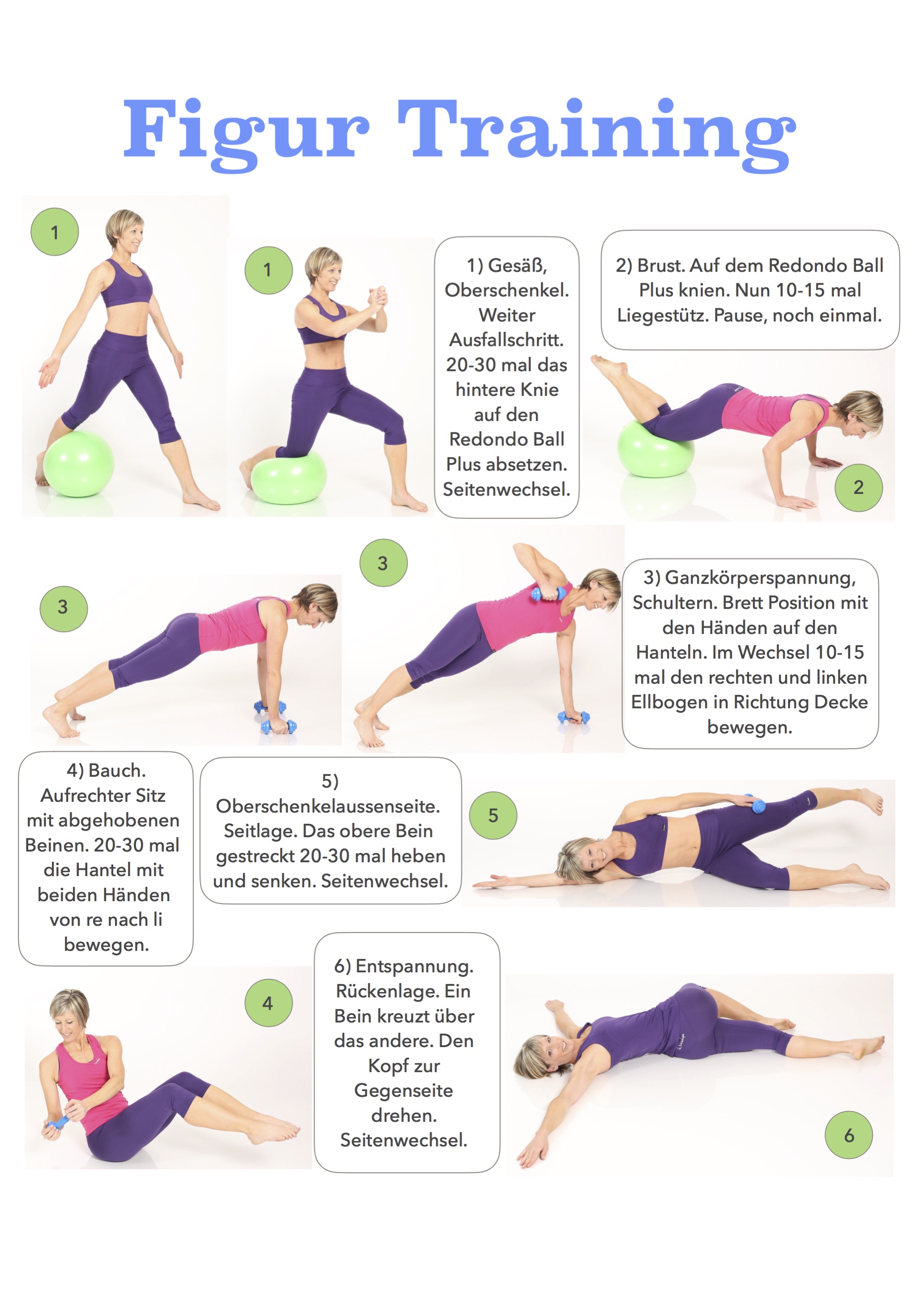 Figur Training

1

1

1) Gesäß, Oberschenkel. Weiter Ausfallschritt. 20-30 mal das hintere Knie auf den Redondo Ball Plus absetzen. Seitenwechsel.

2) Brust. Auf dem Redondo Ball Plus knien. Nun 10-15 mal Liegestütz. Pause, noch einmal.

2

3

3

3) Ganzkörperspannung, Schultern. Brett Position mit den Händen auf den Hanteln. Im Wechsel 10-15 mal den rechten und linken Ellbogen in Richtung Decke bewegen.

4) Bauch. Aufrechter Sitz mit abgehobenen Beinen. 20-30 mal die Hantel mit beiden Händen von re nach li bewegen.

5) Oberschenkelaussenseite. Seitlage. Das obere Bein gestreckt 20-30 mal heben und senken. Seitenwechsel.

5

4

6) Entspannung. Rückenlage. Ein Bein kreuzt über das andere. Den Kopf zur Gegenseite drehen. Seitenwechsel.

6