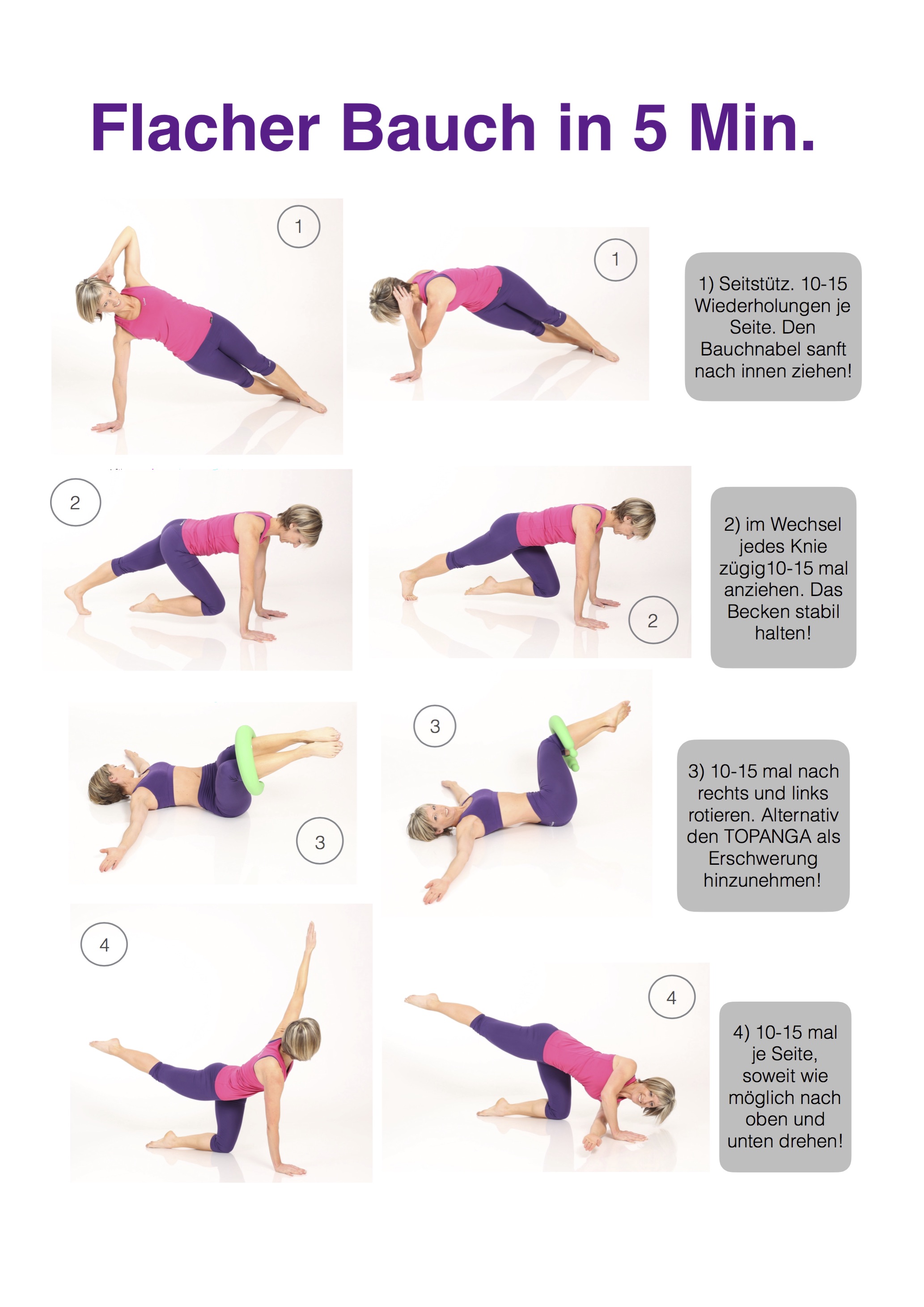 Flacher Bauch in 5 Min.

1

1

1) Seitstütz. 10-15 Wiederholungen je Seite. Den Bauchnabel sanft nach innen ziehen!

2

2

2) im Wechsel jedes Knie zügig10-15 mal anziehen. Das Becken stabil halten!

3

3

3) 10-15 mal nach rechts und links rotieren. Alternativ den TOPANGA als Erschwerung hinzunehmen!

4

4

4) 10-15 mal je Seite, soweit wie möglich nach oben und unten drehen!