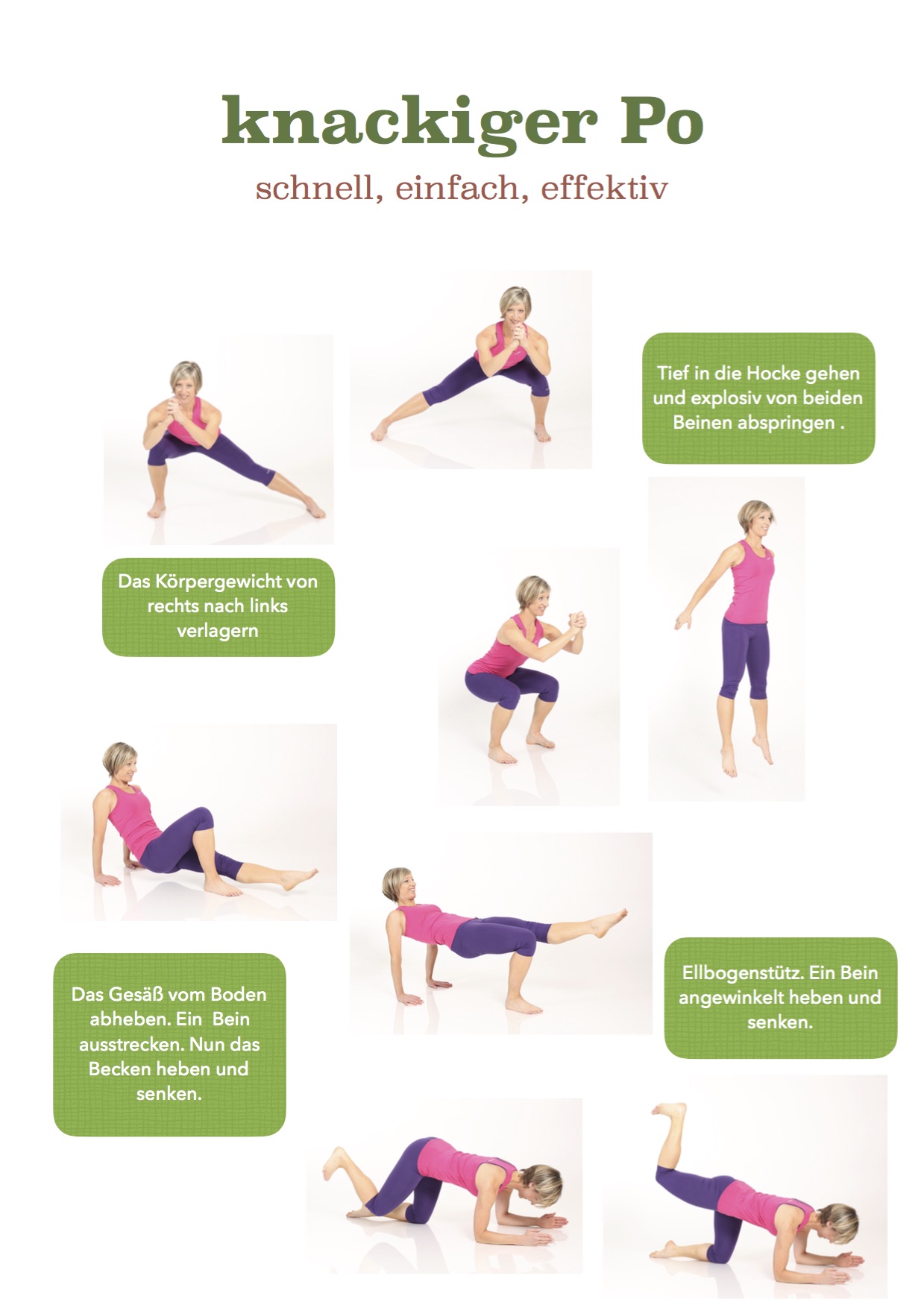 knackiger Po

schnell, einfach, effektiv

Tief in die Hocke gehen und explosiv von beiden Beinen abspringen .

Das Körpergewicht von rechts nach links verlagern

Das Gesäß vom Boden abheben. Ein  Bein ausstrecken. Nun das Becken heben und senken.

Ellbogenstütz. Ein Bein angewinkelt heben und senken.