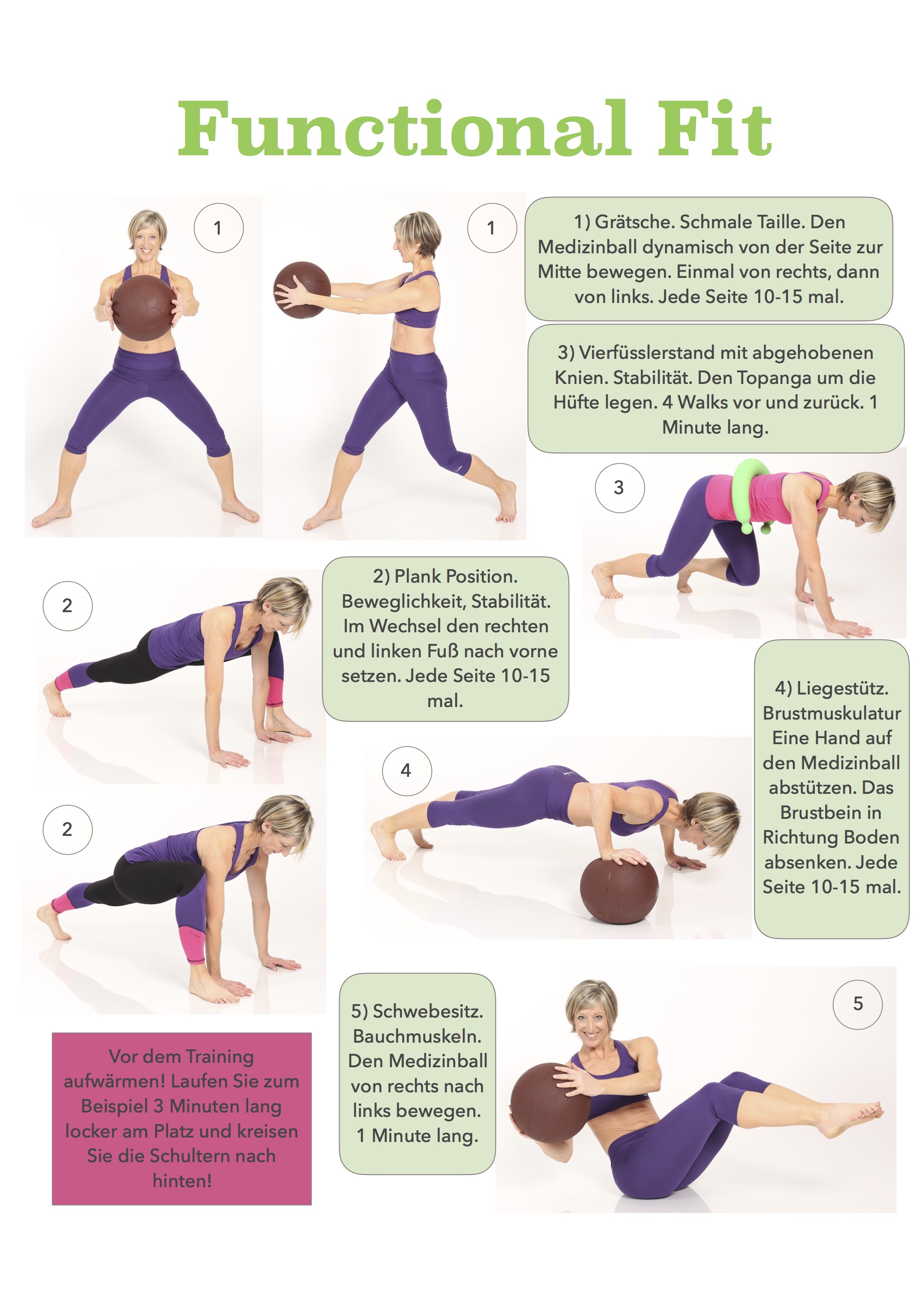 Functional Fit

1

1

1) Grätsche. Schmale Taille. Den Medizinball dynamisch von der Seite zur Mitte bewegen. Einmal von rechts, dann von links. Jede Seite 10-15 mal.

3) Vierfüsslerstand mit abgehobenen Knien. Stabilität. Den Topanga um die Hüfte legen. 4 Walks vor und zurück. 1 Minute lang.

3

2

2) Plank Position. Beweglichkeit, Stabilität. Im Wechsel den rechten und linken Fuß nach vorne setzen. Jede Seite 10-15 mal.

4) Liegestütz. Brustmuskulatur Eine Hand auf den Medizinball abstützen. Das Brustbein in Richtung Boden absenken. Jede Seite 10-15 mal.

4

2

5) Schwebesitz. Bauchmuskeln. Den Medizinball von rechts nach links bewegen. 1 Minute lang.

5

Vor dem Training aufwärmen! Laufen Sie zum Beispiel 3 Minuten lang locker am Platz und kreisen Sie die Schultern nach hinten!