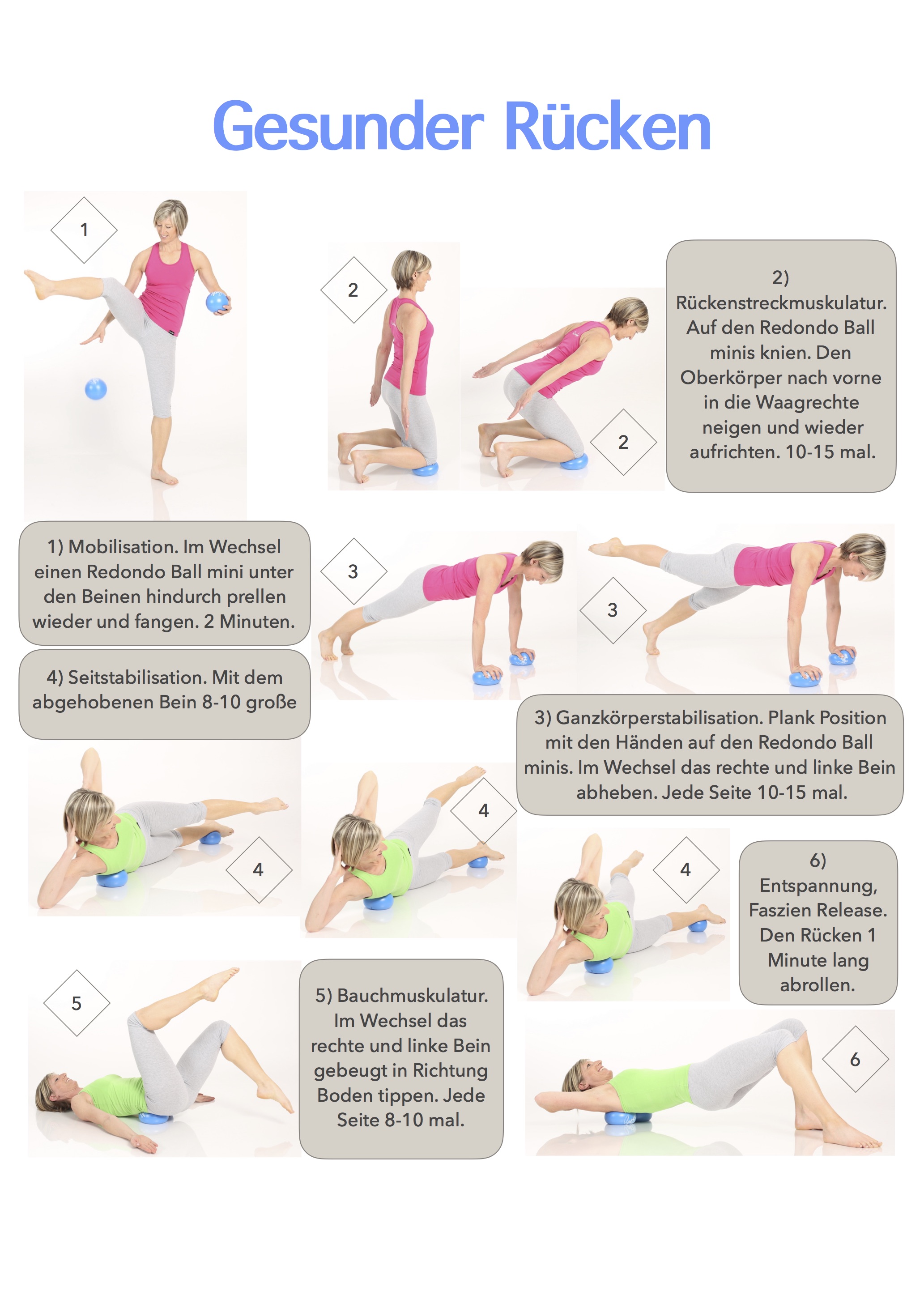 Gesunder Rücken

1

2

2

2)
Rückenstreckmuskulatur. Auf den Redondo Ball minis knien. Den Oberkörper nach vorne in die Waagrechte neigen und wieder aufrichten. 10-15 mal.

1) Mobilisation. Im Wechsel einen Redondo Ball mini unter den Beinen hindurch prellen wieder und fangen. 2 Minuten.

3

3

4) Seitstabilisation. Mit dem abgehobenen Bein 8-10 große

3) Ganzkörperstabilisation. Plank Position mit den Händen auf den Redondo Ball minis. Im Wechsel das rechte und linke Bein abheben. Jede Seite 10-15 mal.

4

4

4

6)
Entspannung, Faszien Release. Den Rücken 1 Minute lang abrollen.

5

5) Bauchmuskulatur. Im Wechsel das rechte und linke Bein gebeugt in Richtung Boden tippen. Jede Seite 8-10 mal.

6