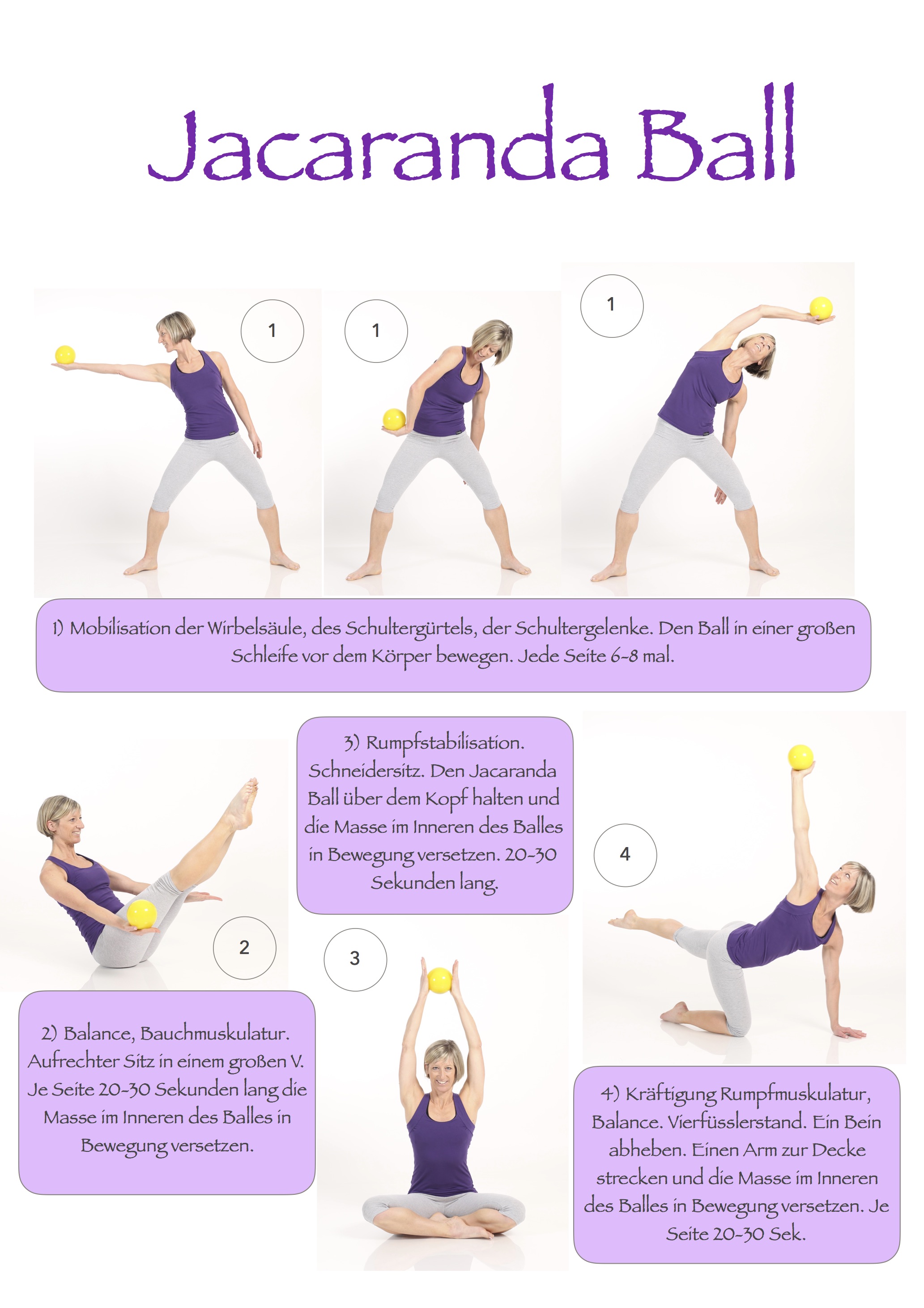 Jacaranda Ball

1

1

1

1) Mobilisation der Wirbelsäule, des Schultergürtels, der Schultergelenke. Den Ball in einer großen Schleife vor dem Körper bewegen. Jede Seite 6-8 mal.

3) Rumpfstabilisation. Schneidersitz. Den Jacaranda Ball über dem Kopf halten und die Masse im Inneren des Balles in Bewegung versetzen. 20-30 Sekunden lang.

4

2

3

2) Balance, Bauchmuskulatur. Aufrechter Sitz in einem großen V. Je Seite 20-30 Sekunden lang die Masse im Inneren des Balles in Bewegung versetzen.

4) Kräftigung Rumpfmuskulatur, Balance. Vierfüsslerstand. Ein Bein abheben. Einen Arm zur Decke strecken und die Masse im Inneren des Balles in Bewegung versetzen. Je Seite 20-30 Sek.