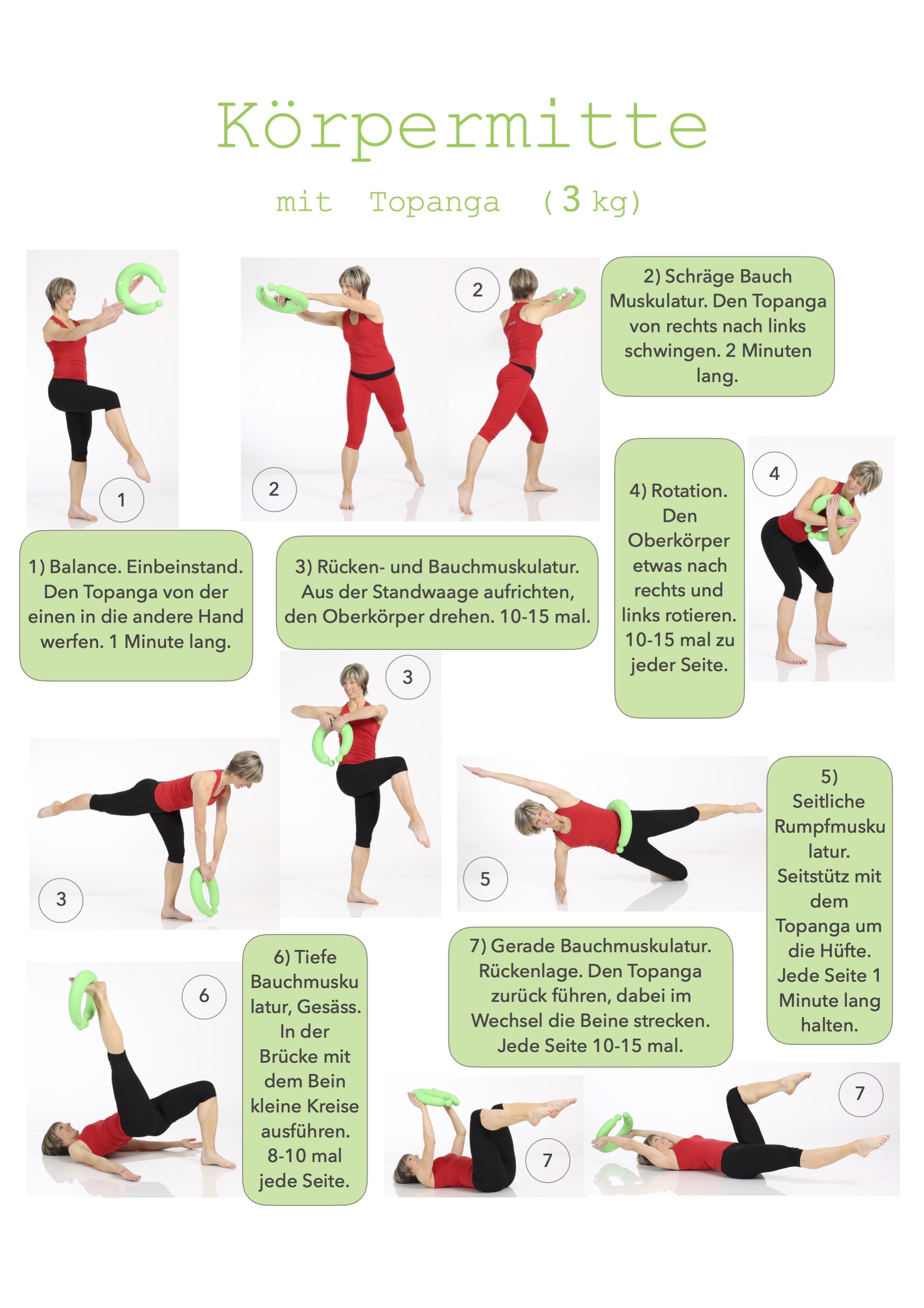 Körpermitte

mit Topanga (3 kg)

1

2

2

2) Schräge Bauch Muskulatur. Den Topanga von rechts nach links schwingen. 2 Minuten lang.

1) Balance. Einbeinstand. Den Topanga von der einen in die andere Hand werfen. 1 Minute lang.

3) Rücken- und Bauchmuskulatur. Aus der Standwaage aufrichten, den Oberkörper drehen. 10-15 mal.

4) Rotation. Den Oberkörper etwas nach rechts und links rotieren. 10-15 mal zu jeder Seite.

4

3

3

5

5) Seitliche Rumpfmuskulatur. Seitstütz mit dem Topanga um die Hüfte. Jede Seite 1 Minute lang halten.

6

6) Tiefe Bauchmuskulatur, Gesäss. In der Brücke mit dem Bein kleine Kreise ausführen. 8-10 mal jede Seite.

7) Gerade Bauchmuskulatur. Rückenlage. Den Topanga zurück führen, dabei im Wechsel die Beine strecken. Jede Seite 10-15 mal.

7

7