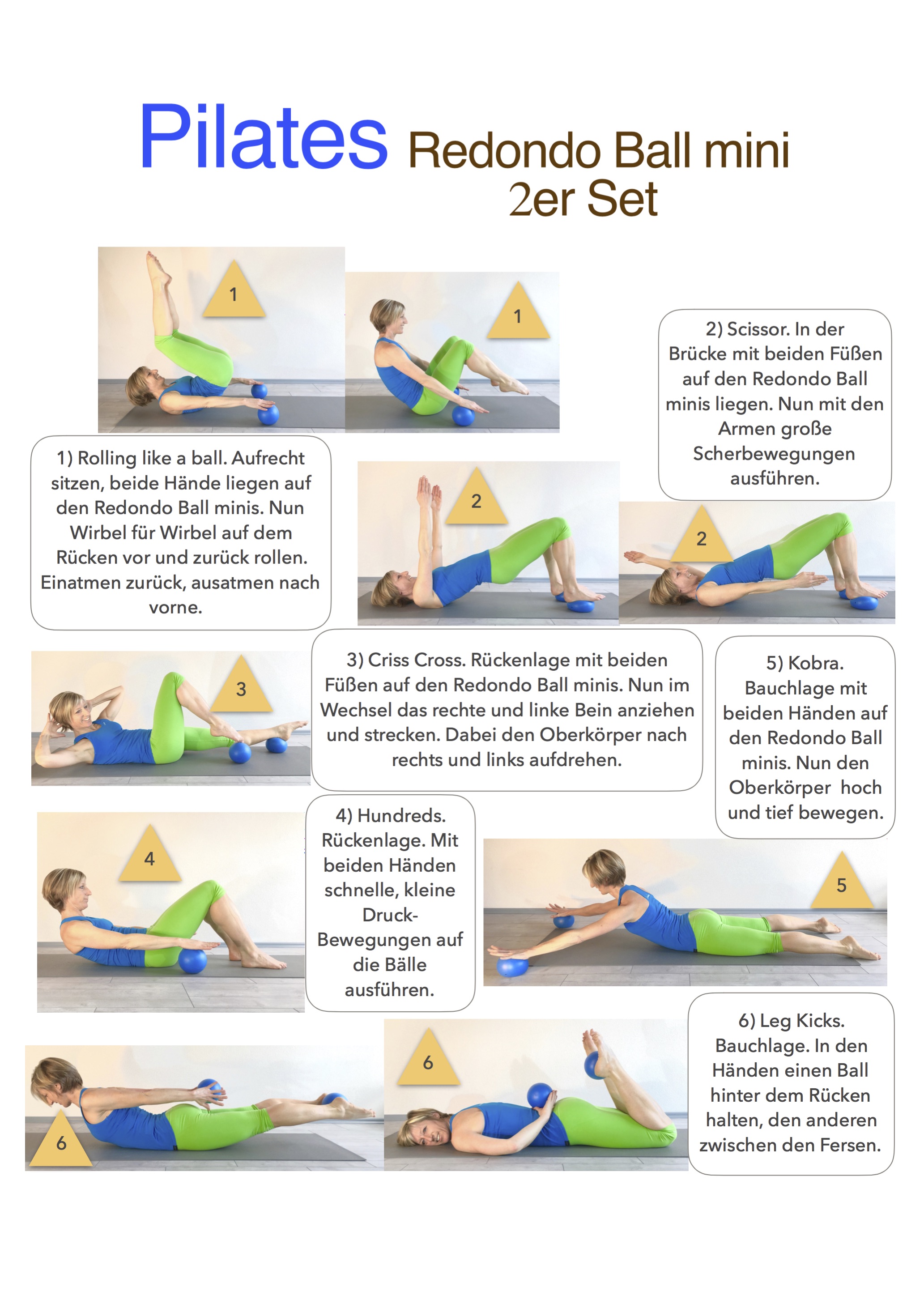 Pilates Redondo Ball mini
2er Set

1

1

2) Scissor. In der Brücke mit beiden Füßen auf den Redondo Ball minis liegen. Nun mit den Armen große Scherbewegungen ausführen.

1) Rolling like a ball. Aufrecht sitzen, beide Hände liegen auf den Redondo Ball minis. Nun Wirbel für Wirbel auf dem Rücken vor und zurück rollen. Einatmen zurück, ausatmen nach vorne.

2

2

3

3) Criss Cross. Rückenlage mit beiden Füßen auf den Redondo Ball minis. Nun im Wechsel das rechte und linke Bein anziehen und strecken. Dabei den Oberkörper nach rechts und links aufdrehen.

5) Kobra. Bauchlage mit beiden Händen auf den Redondo Ball minis. Nun den Oberkörper hoch und tief bewegen.

4

4) Hundreds. Rückenlage. Mit beiden Händen schnelle, kleine Druck-Bewegungen auf die Bälle ausführen.

5

6

6

6) Leg Kicks. Bauchlage. In den Händen einen Ball hinter dem Rücken halten, den anderen zwischen den Fersen.