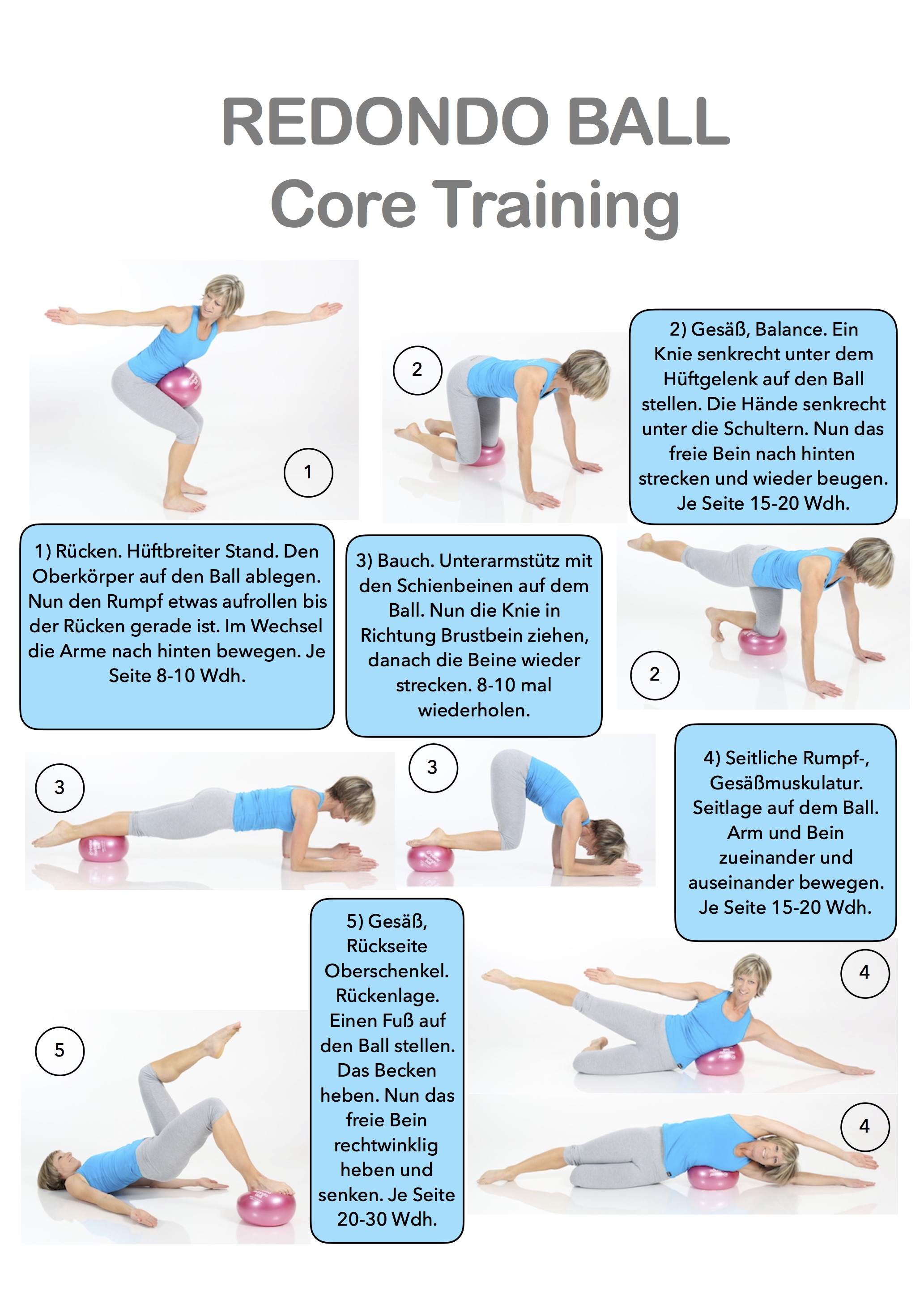 REDONDO BALL
Core Training

1

2

2) Gesäß, Balance. Ein Knie senkrecht unter dem Hüftgelenk auf den Ball stellen. Die Hände senkrecht unter die Schultern. Nun das freie Bein nach hinten strecken und wieder beugen. Je Seite 15-20 Wdh.

1) Rücken. Hüftbreiter Stand. Den Oberkörper auf den Ball ablegen. Nun den Rumpf etwas aufrollen bis der Rücken gerade ist. Im Wechsel die Arme nach hinten bewegen. Je Seite 8-10 Wdh.

3) Bauch. Unterarmstütz mit den Schienbeinen auf dem Ball. Nun die Knie in Richtung Brustbein ziehen, danach die Beine wieder strecken. 8-10 mal wiederholen.

2

3

3

4) Seitliche Rumpf-, Gesäßmuskulatur. Seitlage auf dem Ball. Arm und Bein zueinander und auseinander bewegen. Je Seite 15-20 Wdh.

5) Gesäß, Rückseite Oberschenkel. Rückenlage. Einen Fuß auf den Ball stellen. Das Becken heben. Nun das freie Bein rechtwinklig heben und senken. Je Seite 20-30 Wdh.

4

5

4