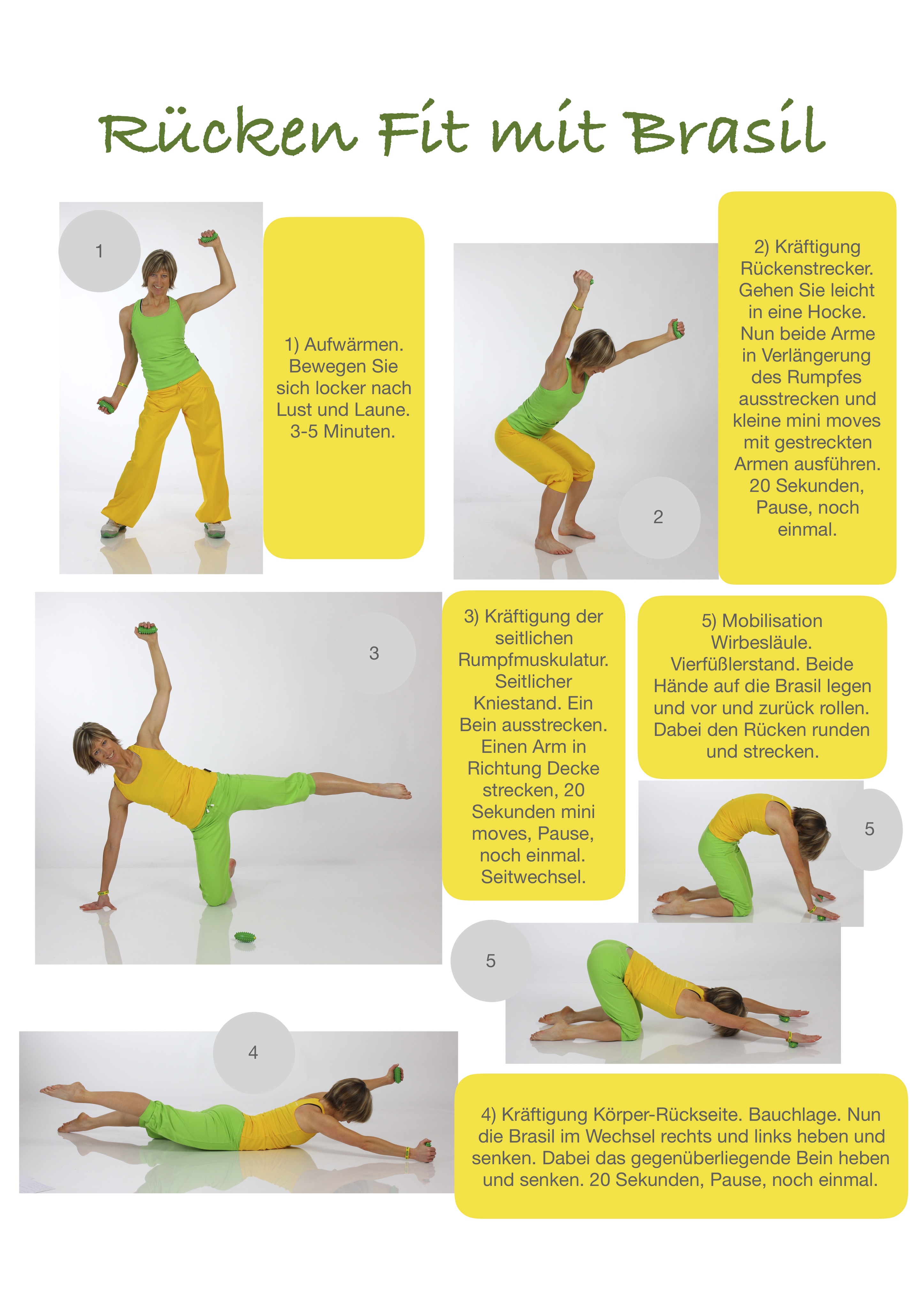 Rücken Fit mit Brasil

1

1) Aufwärmen. Bewegen Sie sich locker nach Lust und Laune. 3-5 Minuten.

2

2) Kräftigung Rückenstrecker. Gehen Sie leicht in eine Hocke. Nun beide Arme in Verlängerung des Rumpfes ausstrecken und kleine mini moves mit gestreckten Armen ausführen. 20 Sekunden, Pause, noch einmal.

3

3) Kräftigung der seitlichen Rumpfmuskulatur. Seitlicher Kniestand. Ein Bein ausstrecken. Einen Arm in Richtung Decke strecken, 20 Sekunden mini moves, Pause, noch einmal. Seitwechsel.

5) Mobilisation Wirbesläule. Vierfüßlerstand. Beide Hände auf die Brasil legen und vor und zurück rollen. Dabei den Rücken runden und strecken.

5

5

4

4) Kräftigung Körper-Rückseite. Bauchlage. Nun die Brasil im Wechsel rechts und links heben und senken. Dabei das gegenüberliegende Bein heben und senken. 20 Sekunden, Pause, noch einmal.