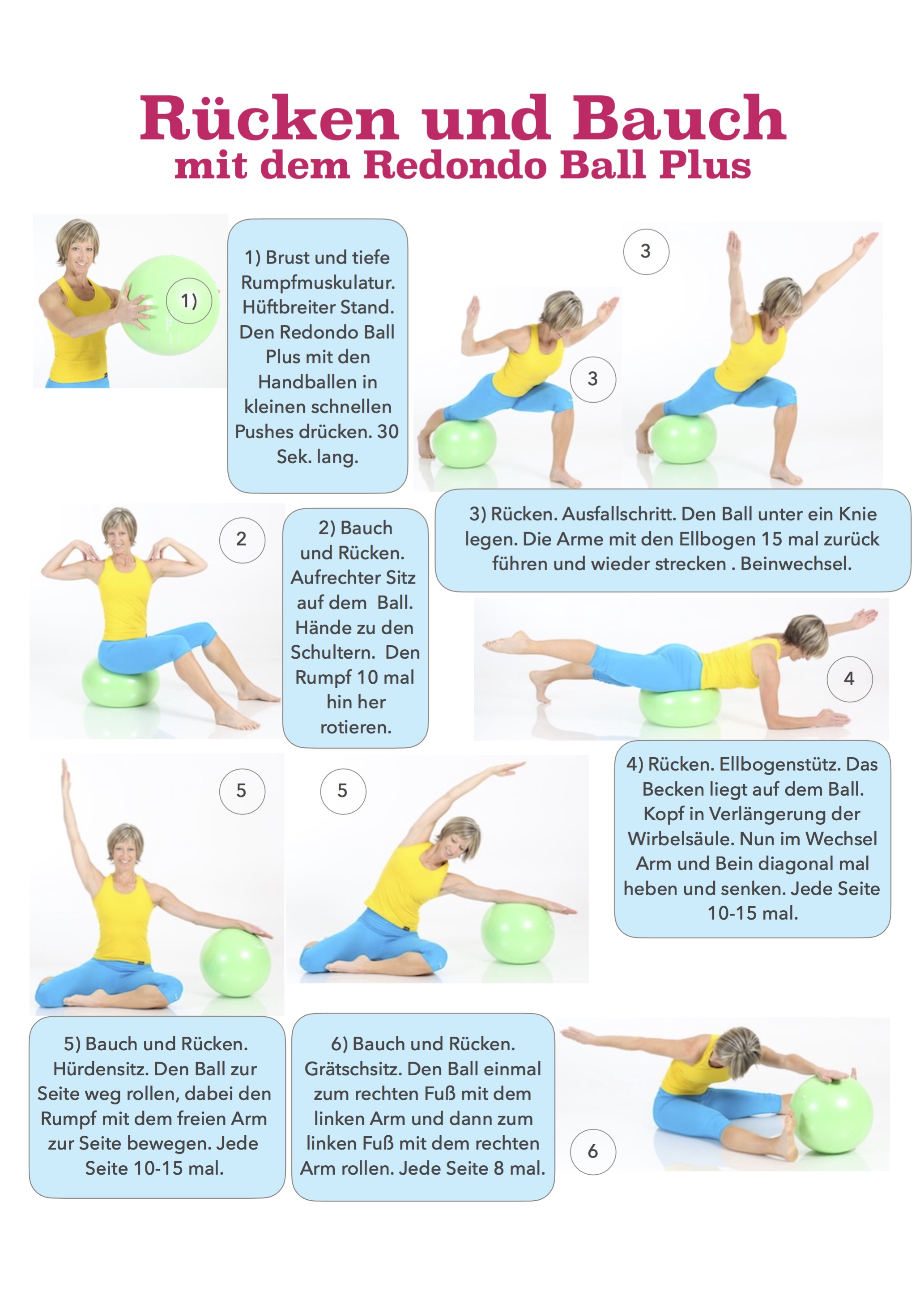 Rücken und Bauch
mit dem Redondo Ball Plus

1)

1) Brust und tiefe Rumpfmuskulatur. Hüftbreiter Stand. Den Redondo Ball Plus mit den Handballen in kleinen schnellen Pushes drücken. 30 Sek. lang.

3

3

3) Rücken. Ausfallschritt. Den Ball unter ein Knie legen. Die Arme mit den Ellbogen 15 mal zurück führen und wieder strecken . Beinwechsel.

2

2) Bauch und Rücken. Aufrechter Sitz auf dem Ball. Hände zu den Schultern. Den Rumpf 10 mal hin her rotieren.

4

4) Rücken. Ellbogenstütz. Das Becken liegt auf dem Ball. Kopf in Verlängerung der Wirbelsäule. Nun im Wechsel Arm und Bein diagonal mal heben und senken. Jede Seite 10-15 mal.

5

5

5) Bauch und Rücken. Hürdensitz. Den Ball zur Seite weg rollen, dabei den Rumpf mit dem freien Arm zur Seite bewegen. Jede Seite 10-15 mal.

6) Bauch und Rücken. Grätschsitz. Den Ball einmal zum rechten Fuß mit dem linken Arm und dann zum linken Fuß mit dem rechten Arm rollen. Jede Seite 8 mal.

6