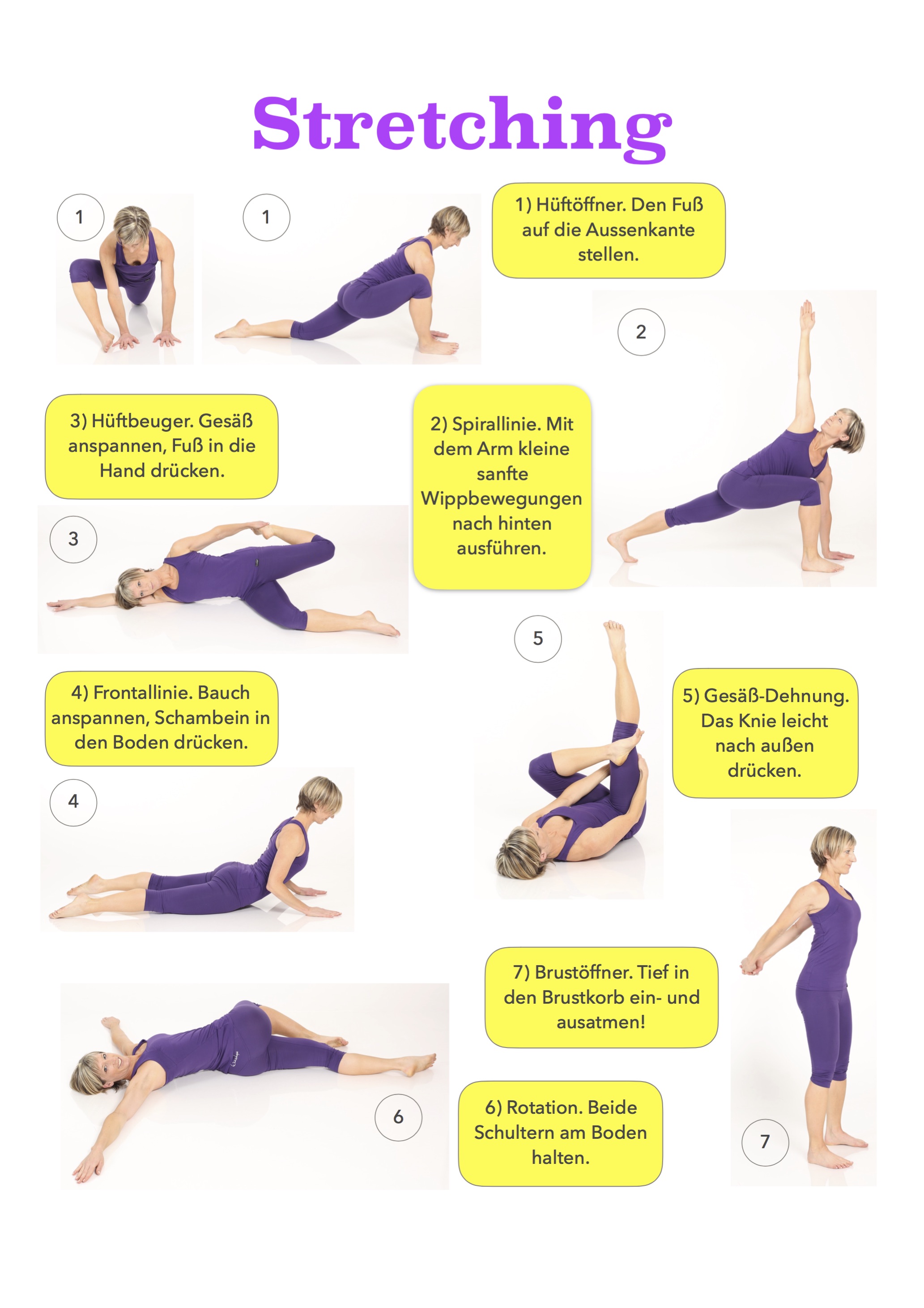 Stretching

1

1

1) Hüftöffner. Den Fuß auf die Aussenkante stellen.

2

3) Hüftbeuger. Gesäß anspannen, Fuß in die Hand drücken.

2) Spirallinie. Mit dem Arm kleine sanfte Wippbewegungen nach hinten ausführen.

3

5

4) Frontallinie. Bauch anspannen, Schambein in den Boden drücken.

5) Gesäß-Dehnung. Das Knie leicht nach außen drücken.

4

7) Brustöffner. Tief in den Brustkorb ein- und ausatmen!

6

6) Rotation. Beide Schultern am Boden halten.

7