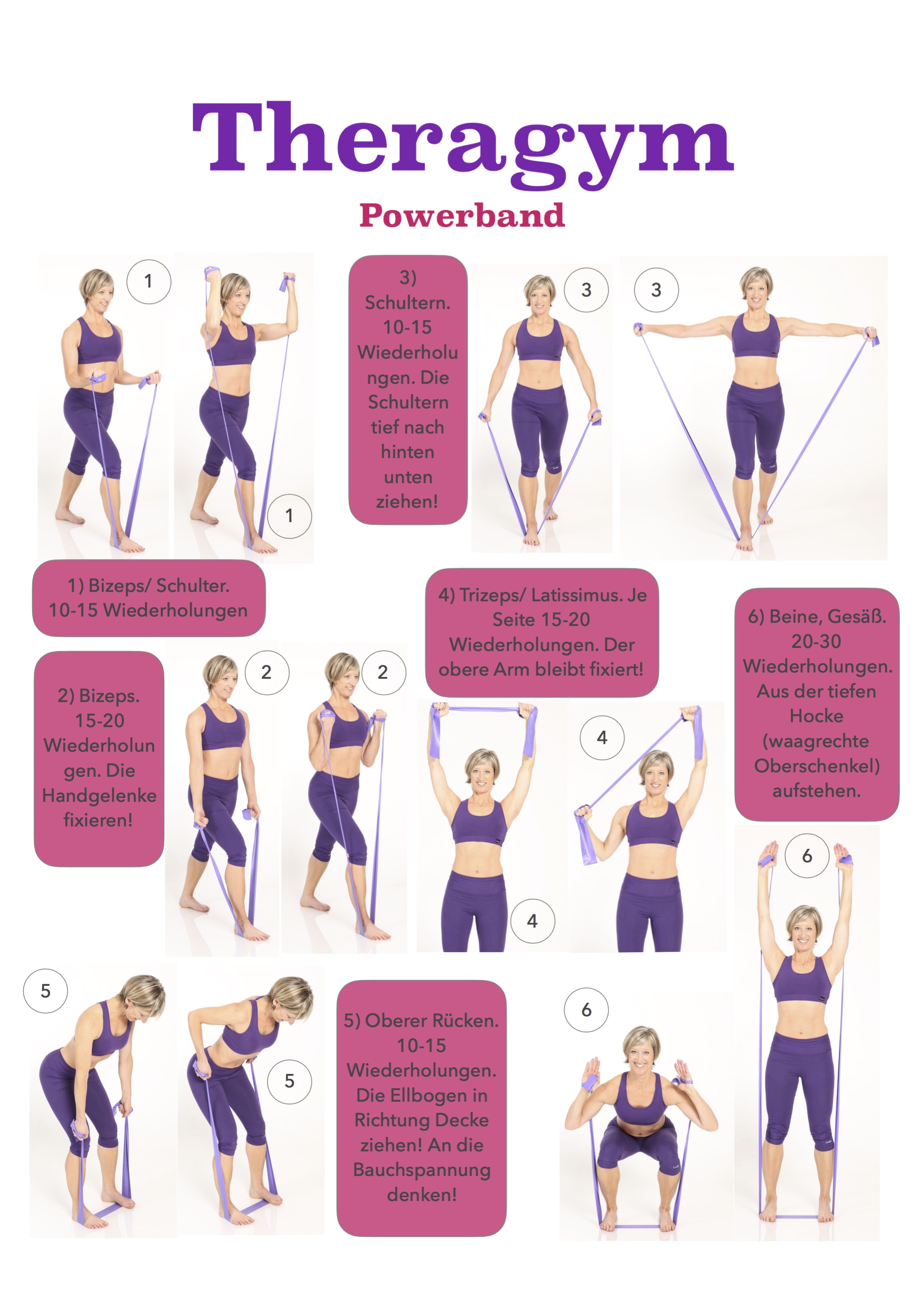 Theragym
Powerband

1

1

3) Schultern. 10-15 Wiederholungen. Die Schultern tief nach hinten unten ziehen!

3

3

1) Bizeps/ Schulter. 10-15 Wiederholungen

4) Trizeps/ Latissimus. Je Seite 15-20 Wiederholungen. Der obere Arm bleibt fixiert!

6) Beine, Gesäß. 20-30 Wiederholungen. Aus der tiefen Hocke (waagrechte Oberschenkel) aufstehen.

2) Bizeps. 15-20 Wiederholungen. Die Handgelenke fixieren!

2

2

4

4

6

5

5

5) Oberer Rücken. 10-15 Wiederholungen. Die Ellbogen in Richtung Decke ziehen! An die Bauchspannung denken!

6