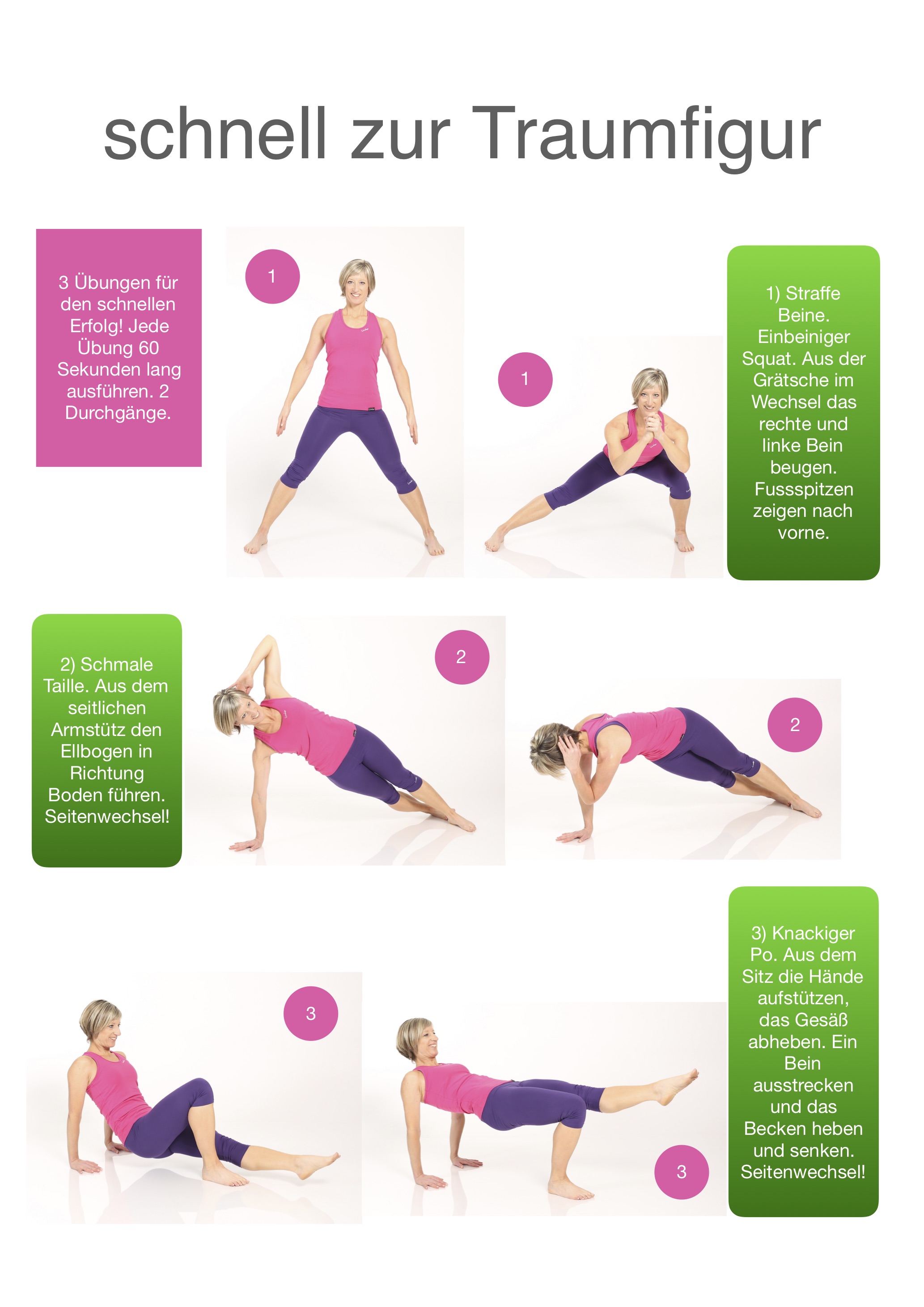 schnell zur Traumfigur

3 Übungen für den schnellen Erfolg! Jede Übung 60 Sekunden lang ausführen. 2 Durchgänge.

1

1

1) Straffe Beine. Einbeiniger Squat. Aus der Grätsche im Wechsel das rechte und linke Bein beugen. Fussspitzen zeigen nach vorne.

2) Schmale Taille. Aus dem seitlichen Armstütz den Ellbogen in Richtung Boden führen. Seitenwechsel!

2

2

3

3

3) Knackiger Po. Aus dem Sitz die Hände aufstützen, das Gesäß abheben. Ein Bein ausstrecken und das Becken heben und senken. Seitenwechsel!