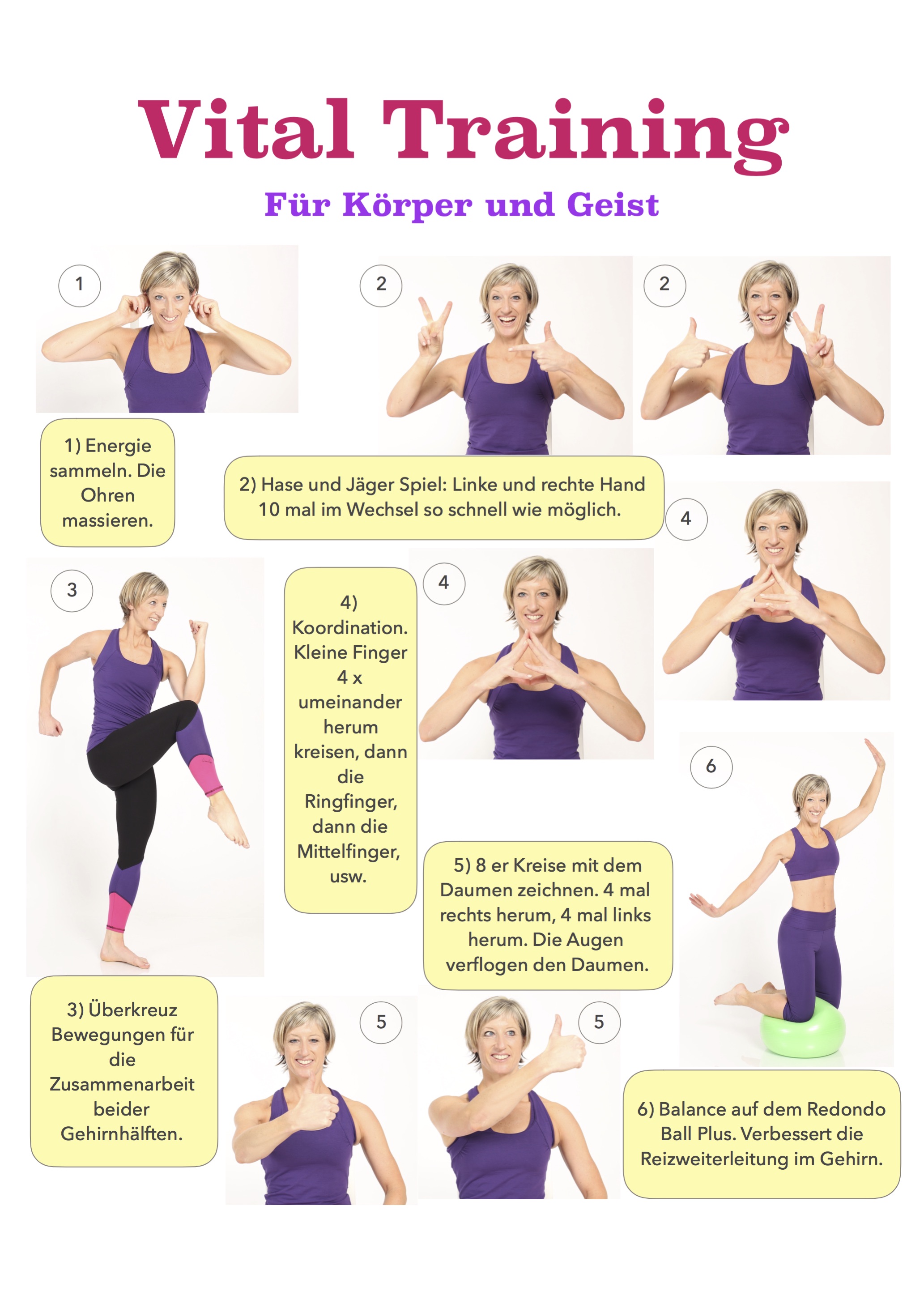 Vital Training

Für Körper und Geist

1

2

2

1) Energie sammeln. Die Ohren massieren.

2) Hase und Jäger Spiel: Linke und rechte Hand 10 mal im Wechsel so schnell wie möglich.

4

3

4) Koordination. Kleine Finger 4 x umeinander herum kreisen, dann die Ringfinger, dann die Mittelfinger, usw.

4

6

5) 8 er Kreise mit dem Daumen zeichnen. 4 mal rechts herum, 4 mal links herum. Die Augen verflogen den Daumen.

3) Überkreuz Bewegungen für die Zusammenarbeit beider Gehirnhälften.

5

5

6) Balance auf dem Redondo Ball Plus. Verbessert die Reizweiterleitung im Gehirn.